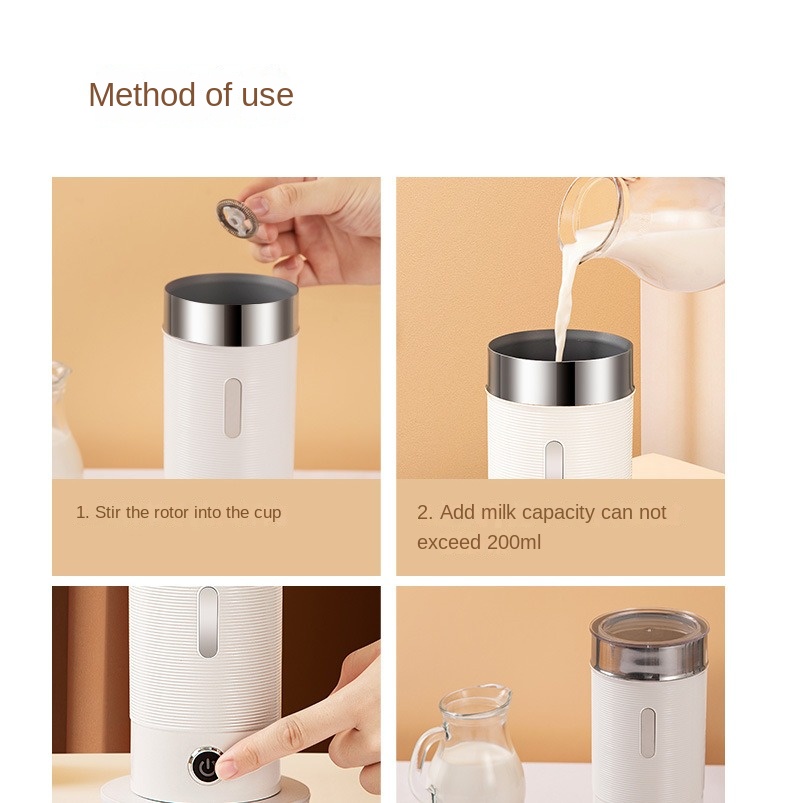 Method of use

1. Stir the rotor into the cup

2. Add milk capacity can not exceed 200ml