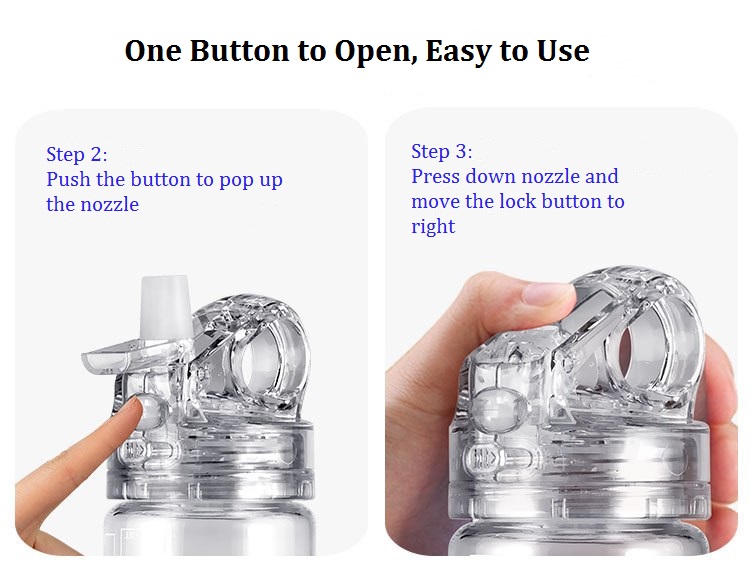 One Button to Open, Easy to Use

Step 2:
Push the button to pop up the nozzle

Step 3:
Press down nozzle and move the lock button to right