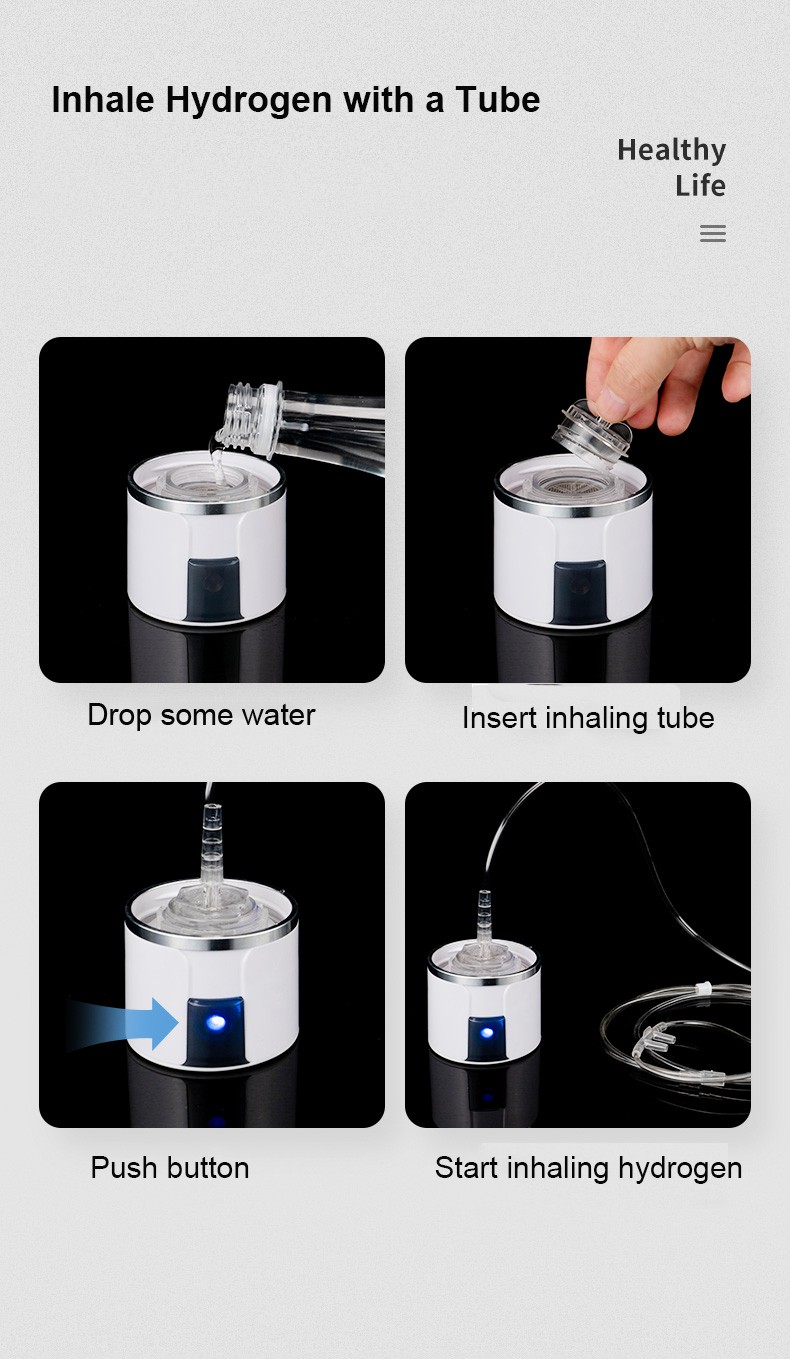 Inhale Hydrogen with a Tube

Healthy Life

Drop some water

Insert inhaling tube

Push button

Start inhaling hydrogen