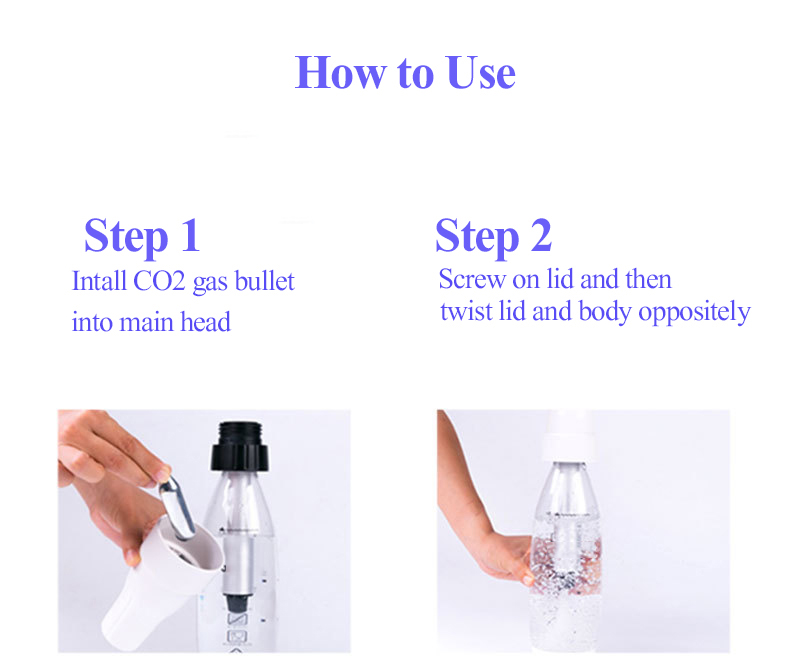 How to Use

Step 1
Intall CO2 gas bullet into main head

Step 2
Screw on lid and then twist lid and body oppositely