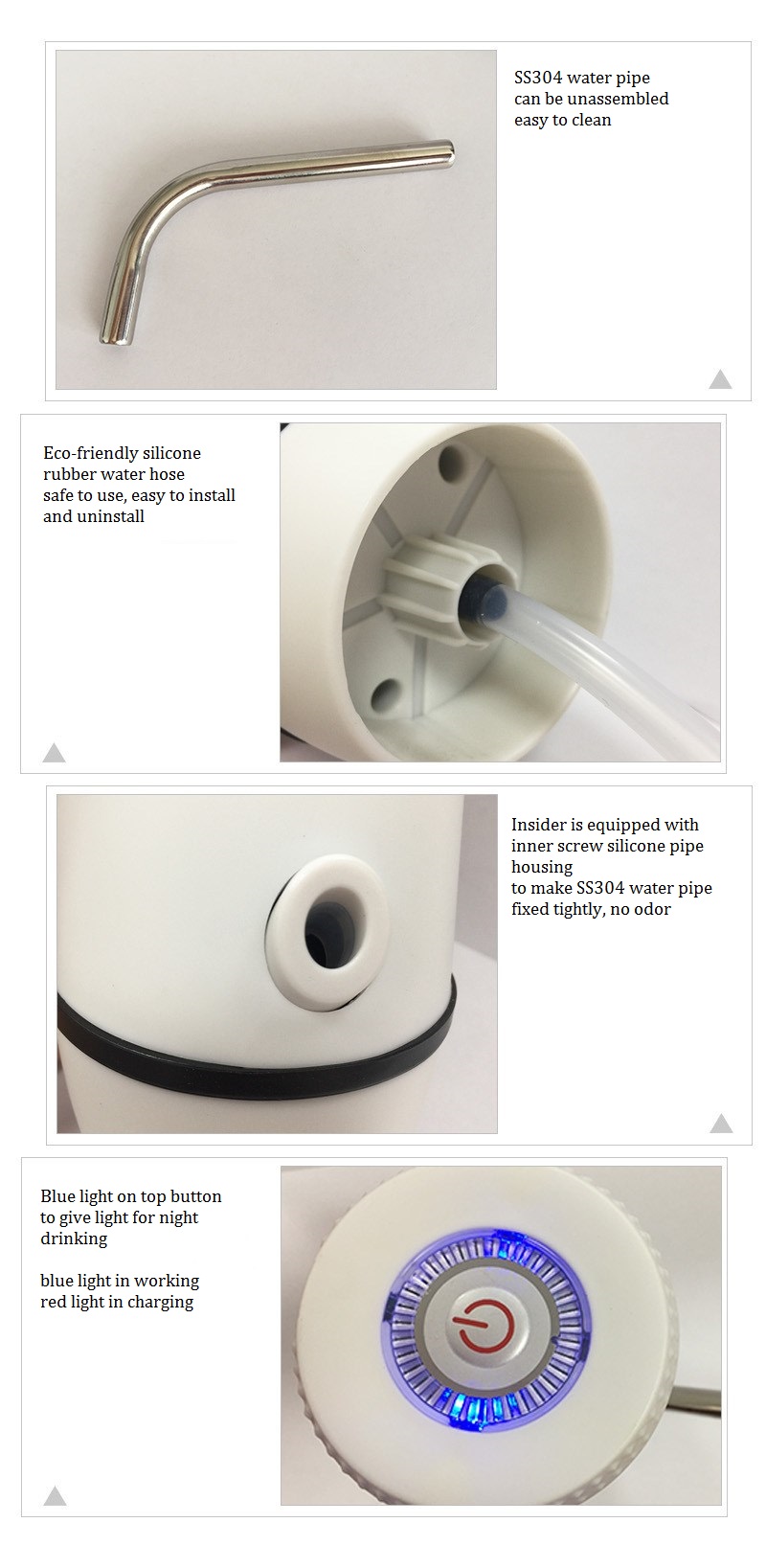 SS304 water pipe
can be unassembled
easy to clean

Eco-friendly silicone
rubber water hose
safe to use, easy to install
and uninstall

Insider is equipped with
inner screw silicone pipe
housing
to make SS304 water pipe
fixed tightly, no odor

Blue light on top button
to give light for night
drinking

blue light in working
red light in charging