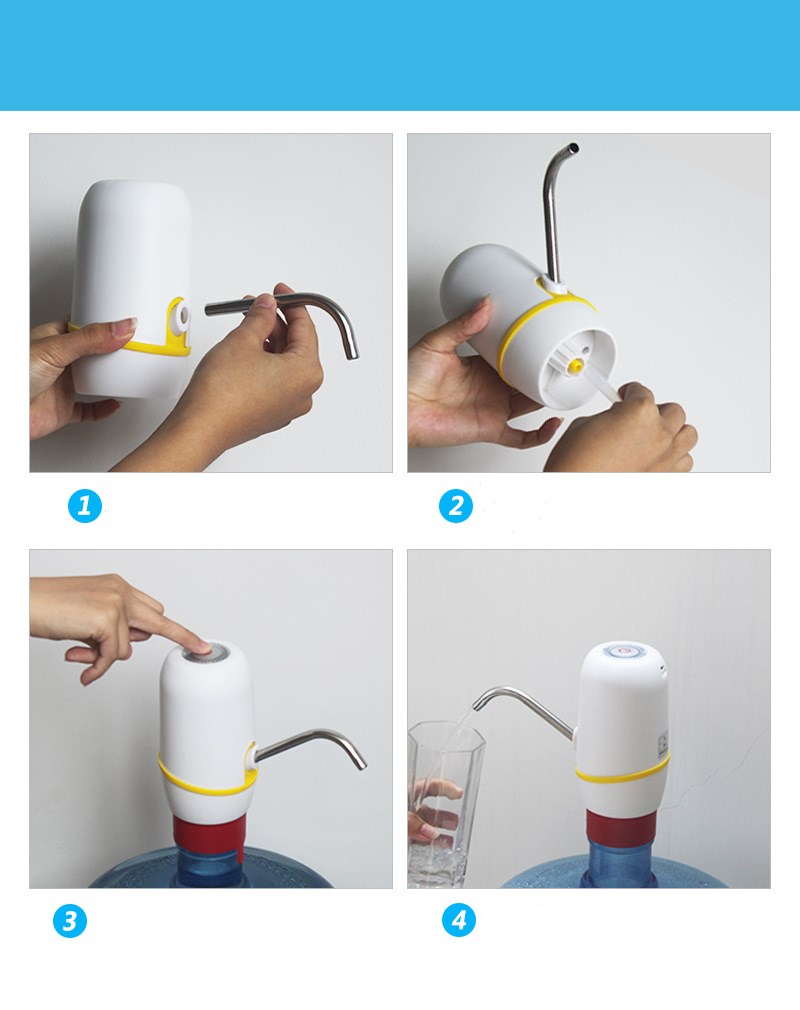 1

2

3

4