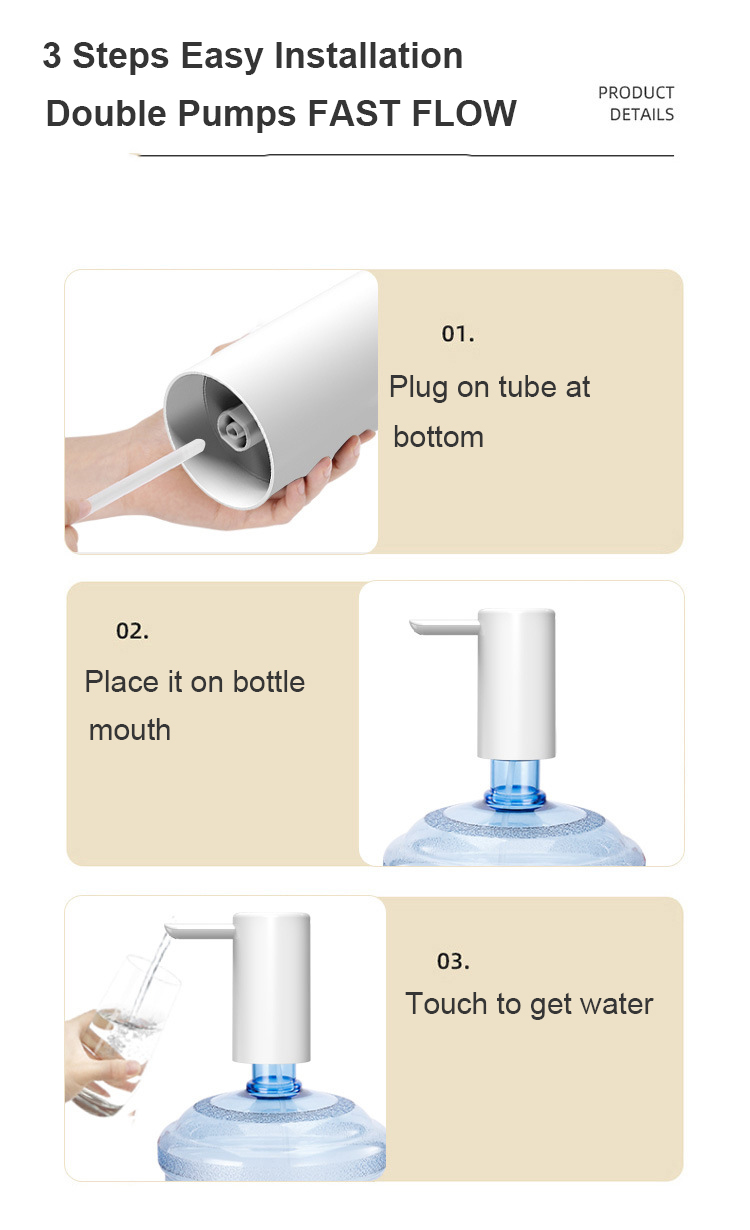 3 Steps Easy Installation

Double Pumps FAST FLOW

PRODUCT DETAILS

01.

Plug on tube at bottom

02.

Place it on bottle mouth

03.

Touch to get water