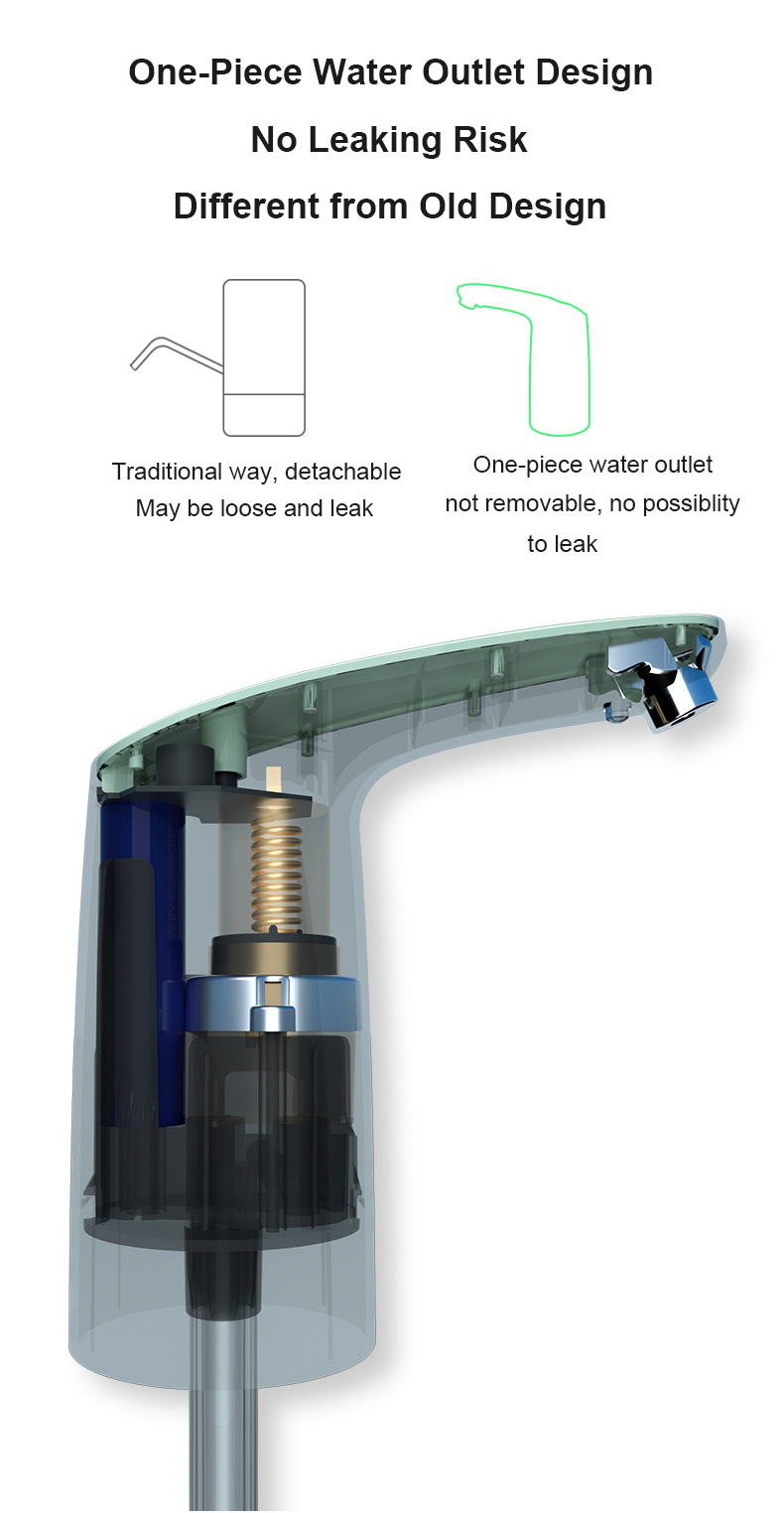 One-Piece Water Outlet Design

No Leaking Risk

Different from Old Design

Traditional way, detachable
May be loose and leak

One-piece water outlet
not removable, no possiblity
to leak