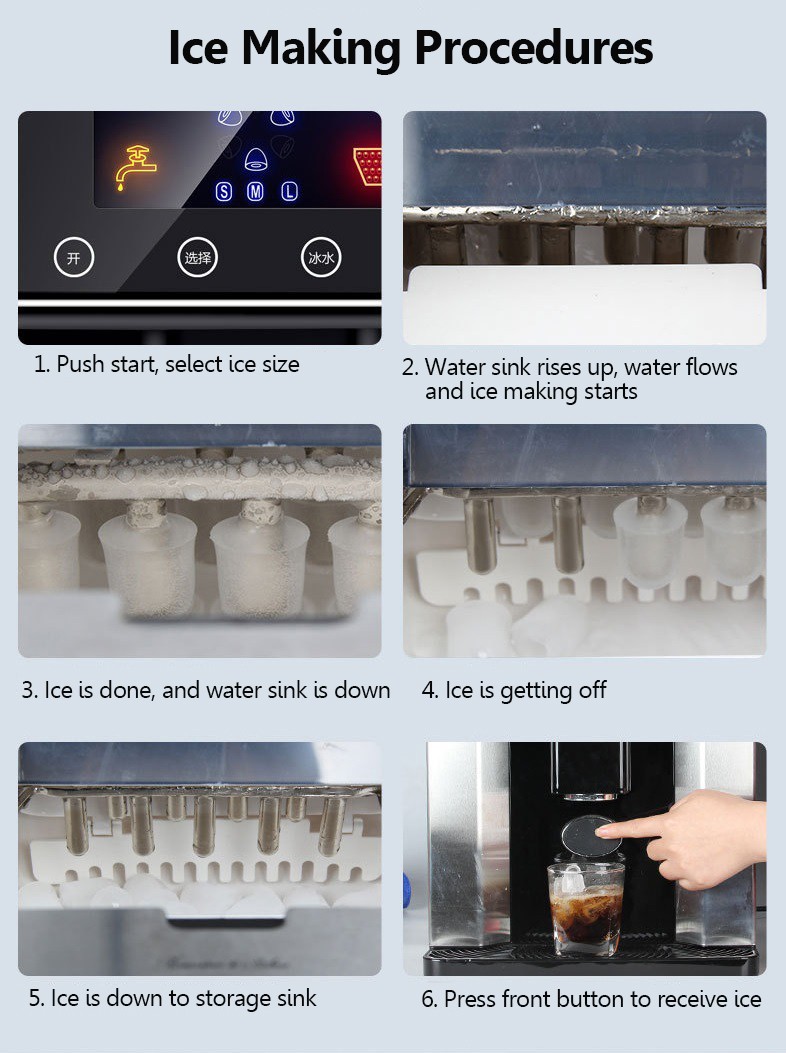 Ice Making Procedures

S M L

开 选择 冰水

1. Push start, select ice size

2. Water sink rises up, water flows and ice making starts

3. Ice is done, and water sink is down

4. Ice is getting off

5. Ice is down to storage sink

6. Press front button to receive ice