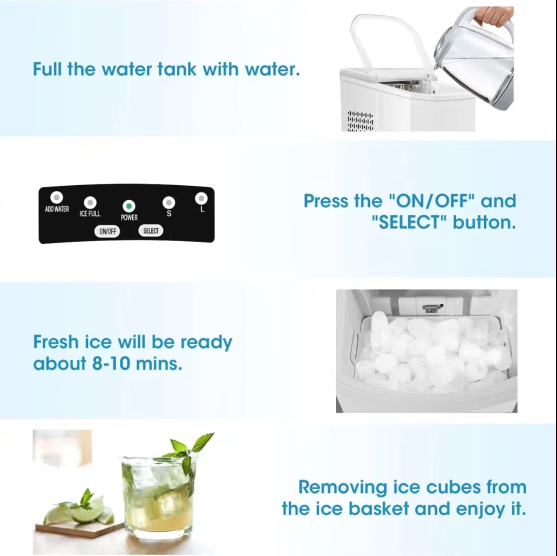 Full the water tank with water.

ADD WATER
ICE FULL
POWER
S
L
ON/OFF
SELECT

Press the "ON/OFF" and "SELECT" button.

Fresh ice will be ready about 8-10 mins.

Removing ice cubes from the ice basket and enjoy it.