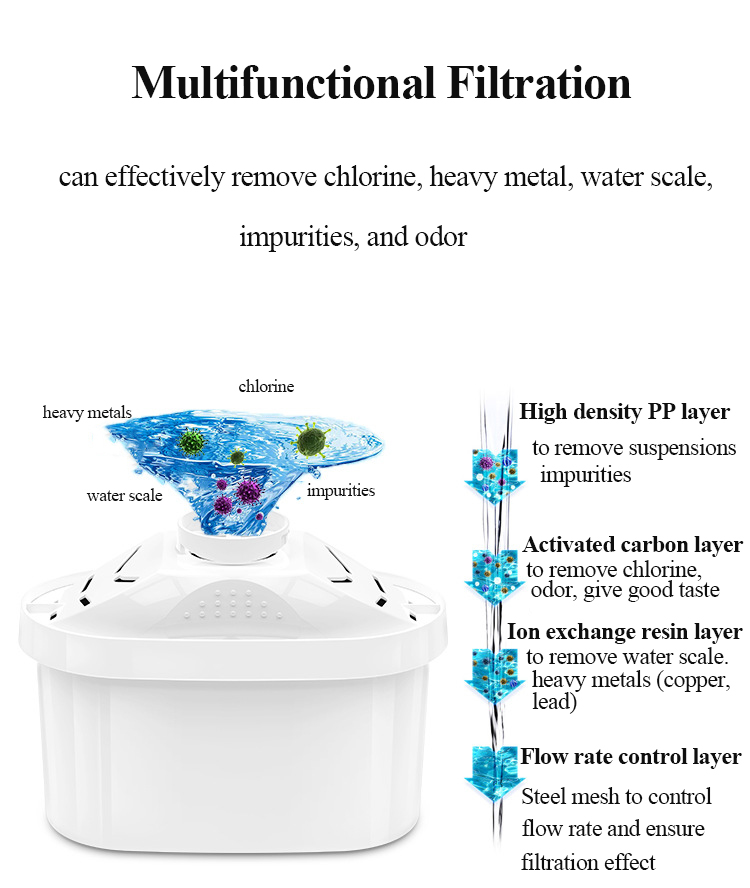 Multifunctional Filtration

can effectively remove chlorine, heavy metal, water scale, impurities, and odor

chlorine

heavy metals

water scale

impurities

High density PP layer
to remove suspensions impurities

Activated carbon layer
to remove chlorine, odor, give good taste

Ion exchange resin layer
to remove water scale. heavy metals (copper, lead)

Flow rate control layer
Steel mesh to control flow rate and ensure filtration effect