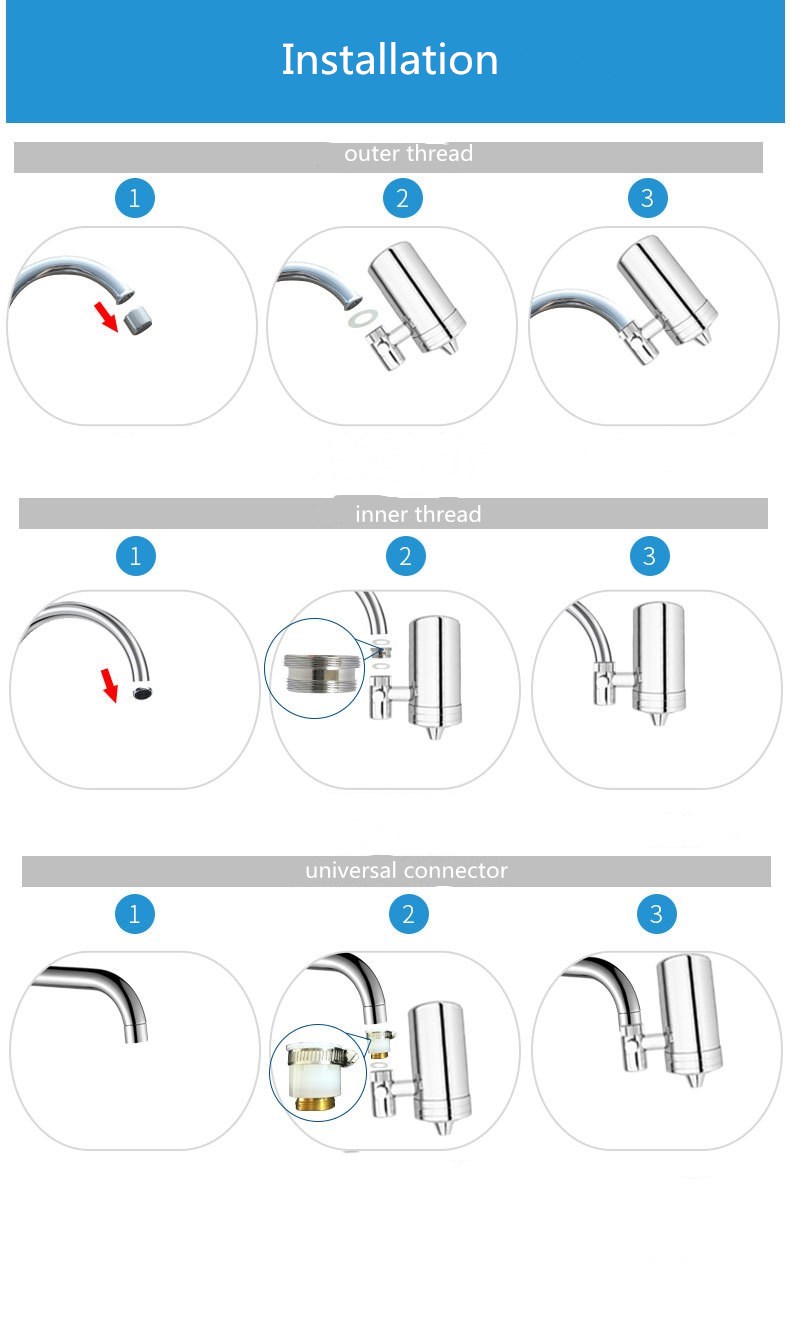 Installation

outer thread

1

2

3

inner thread

1

2

3

universal connector

1

2

3