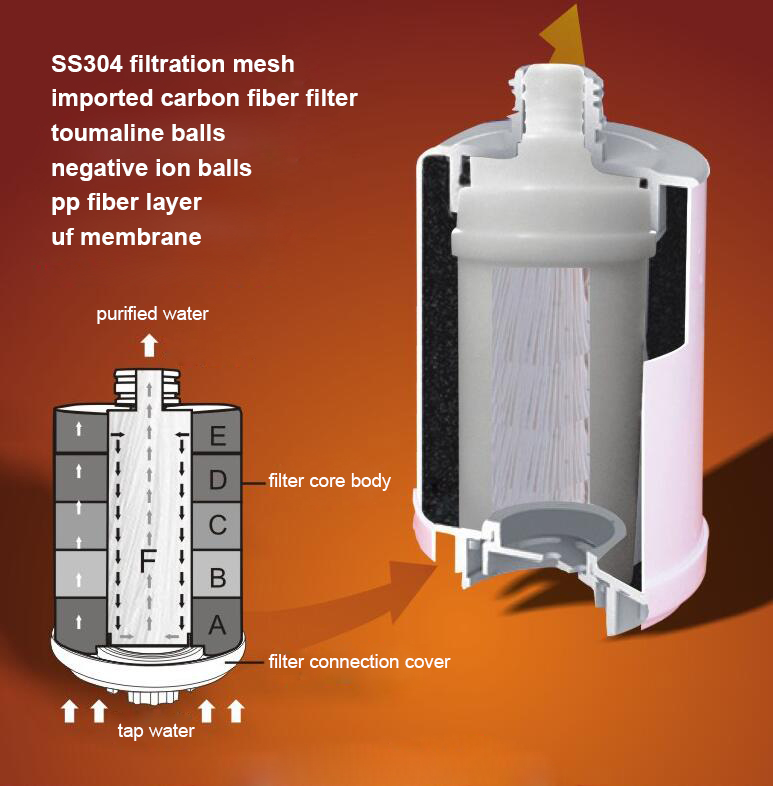 SS304 filtration mesh
imported carbon fiber filter
toumaline balls
negative ion balls
pp fiber layer
uf membrane

purified water

E
D
C
B
A
F

filter core body

filter connection cover

tap water