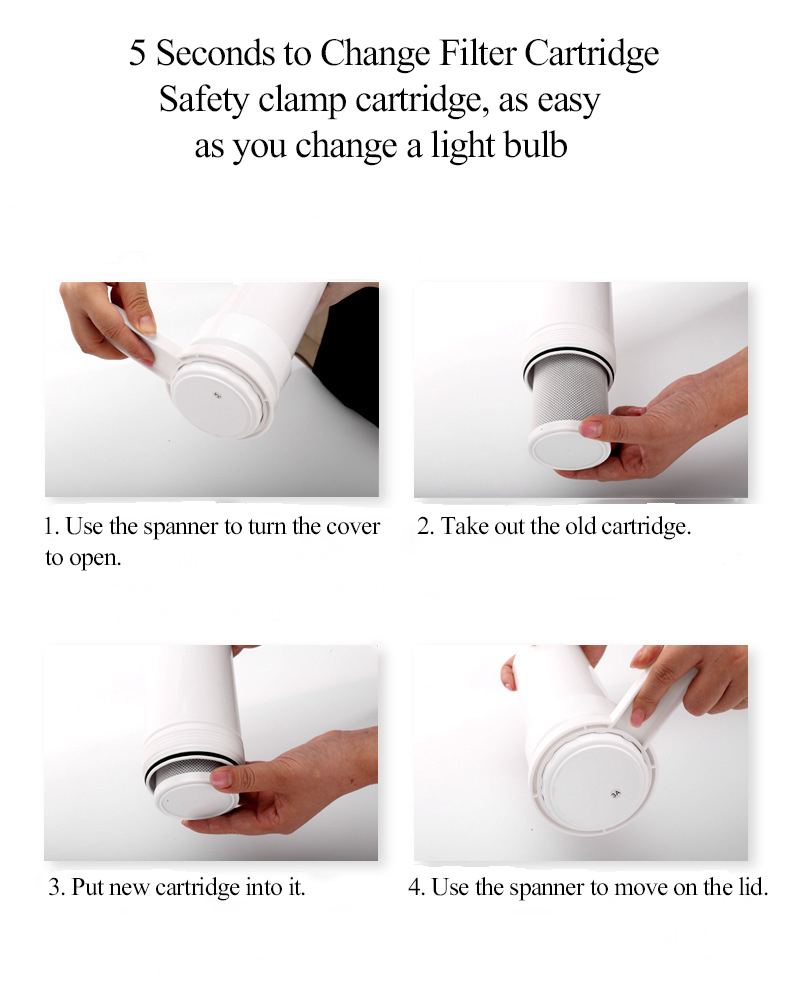 5 Seconds to Change Filter Cartridge
Safety clamp cartridge, as easy as you change a light bulb

1. Use the spanner to turn the cover to open.

2. Take out the old cartridge.

3. Put new cartridge into it.

4. Use the spanner to move on the lid.