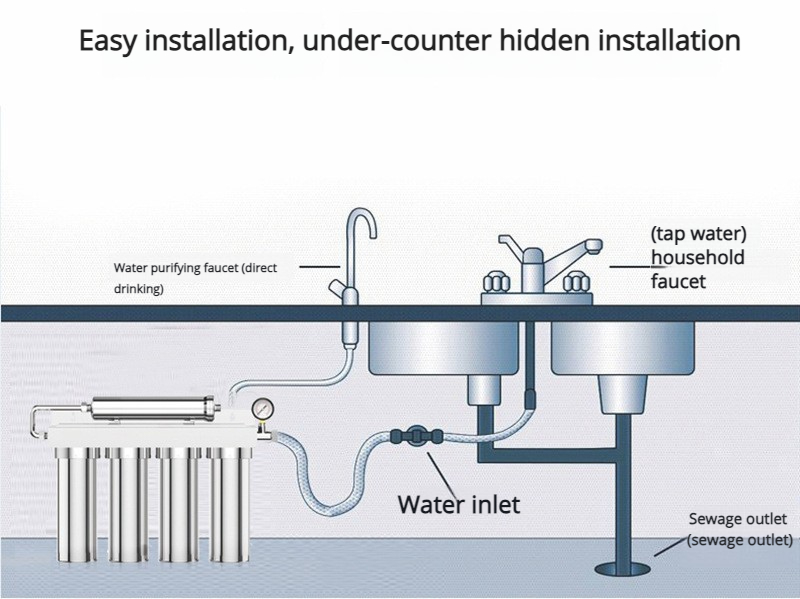 Easy installation, under-counter hidden installation

Water purifying faucet (direct drinking)

(tap water) household faucet

Water inlet

Sewage outlet (sewage outlet)